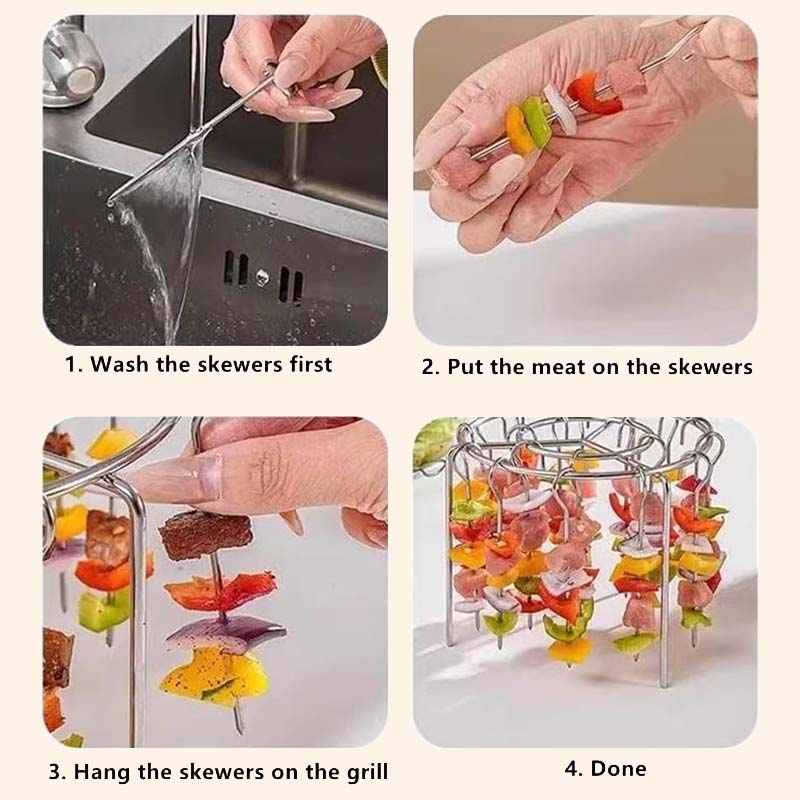 1. Wash the skewers first

2. Put the meat on the skewers

3. Hang the skewers on the grill

4. Done